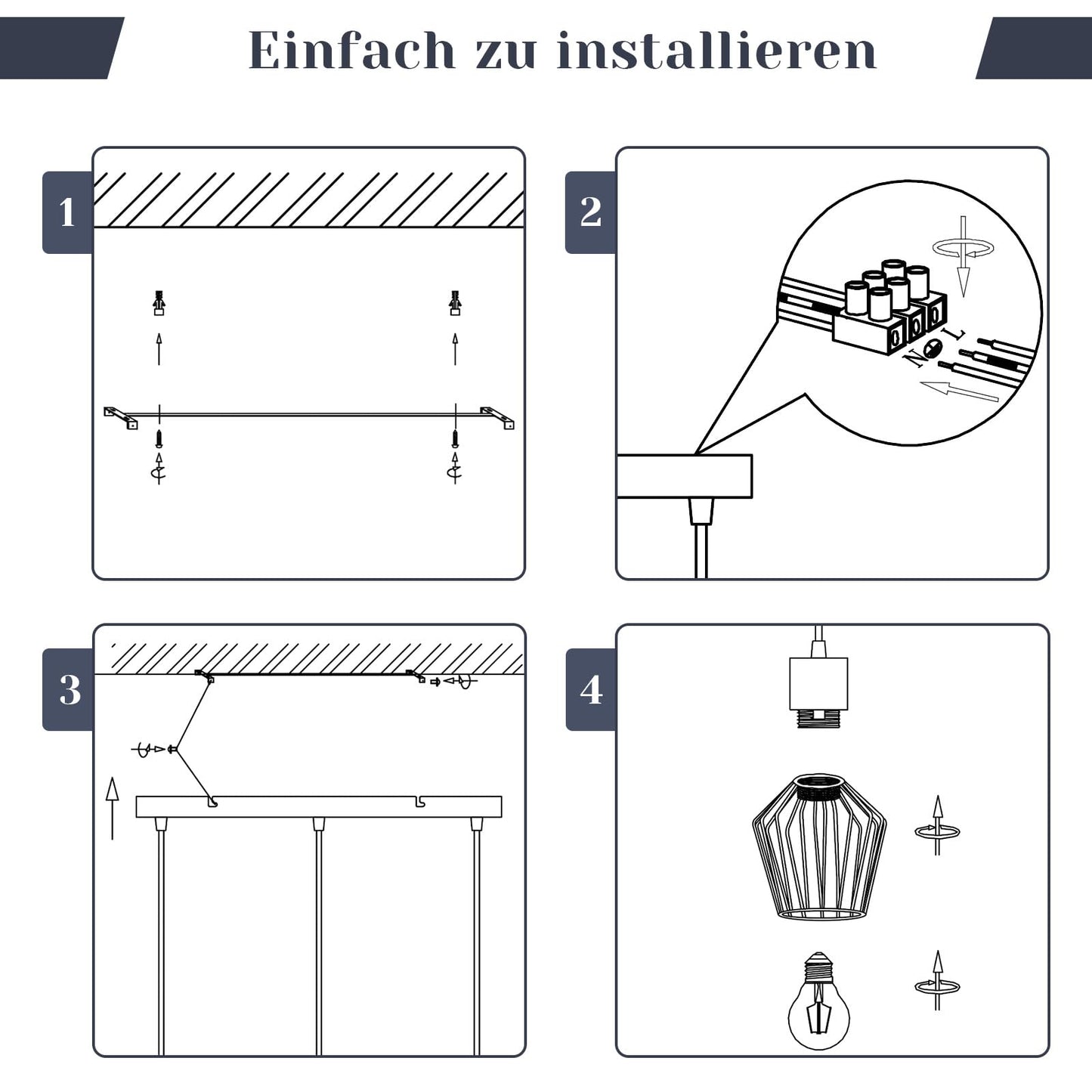 Einfach zu installieren

1

2

N

L

3

4